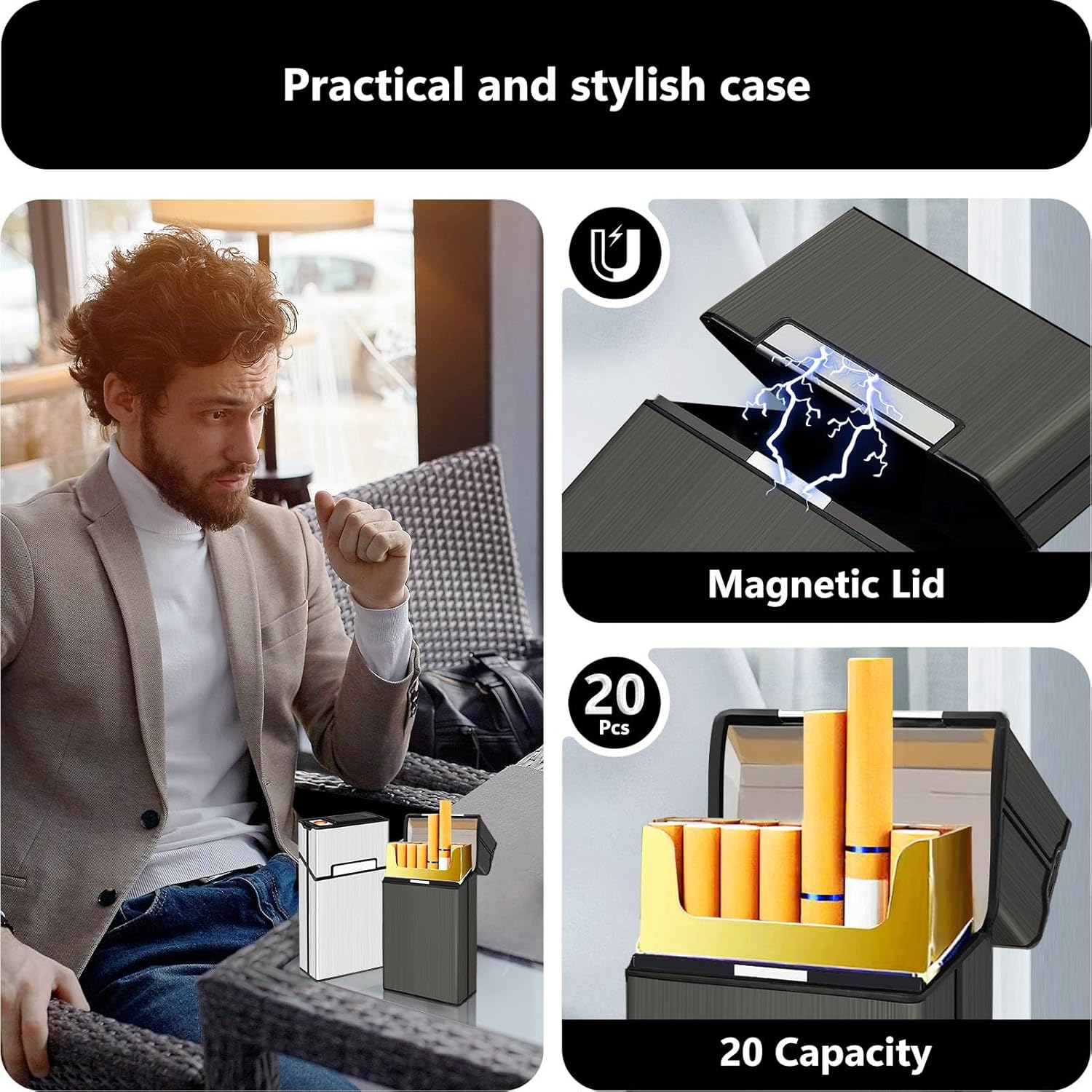 Practical and stylish case

Magnetic Lid

20
Pcs

20 Capacity